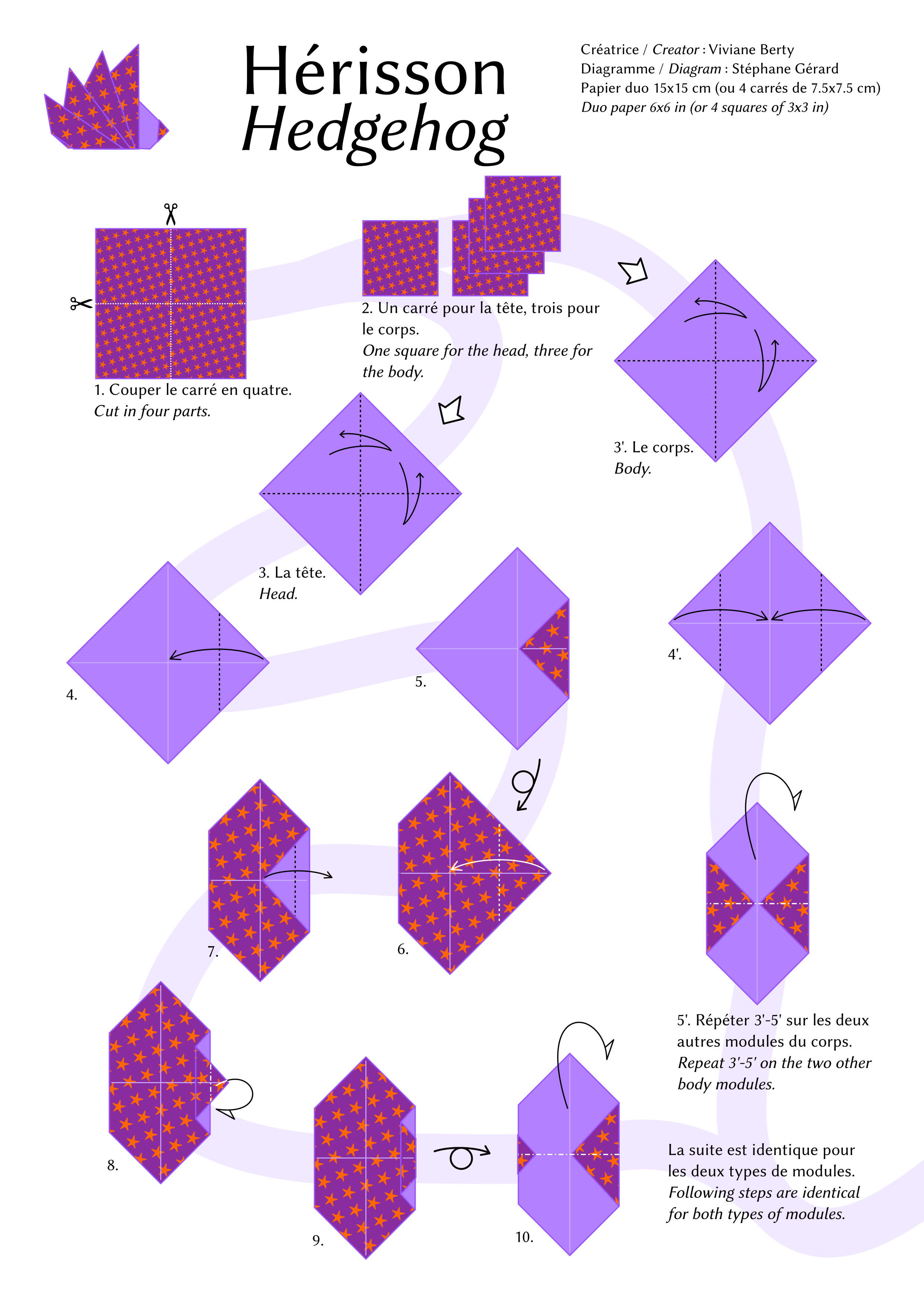 Hérisson
Hedgehog

Créatrice / Creator : Viviane Berty
Diagramme / Diagram : Stéphane Gérard
Papier duo 15x15 cm (ou 4 carrés de 7.5x7.5 cm)
Duo paper 6x6 in (or 4 squares of 3x3 in)

1. Couper le carré en quatre.
Cut in four parts.

2. Un carré pour la tête, trois pour le corps.
One square for the head, three for the body.

3'. Le corps.
Body.

3. La tête.
Head.

4.

5.

4'.

7.

6.

5'. Répéter 3'-5' sur les deux autres modules du corps.
Repeat 3'-5' on the two other body modules.

8.

9.

10.

La suite est identique pour les deux types de modules.
Following steps are identical for both types of modules.