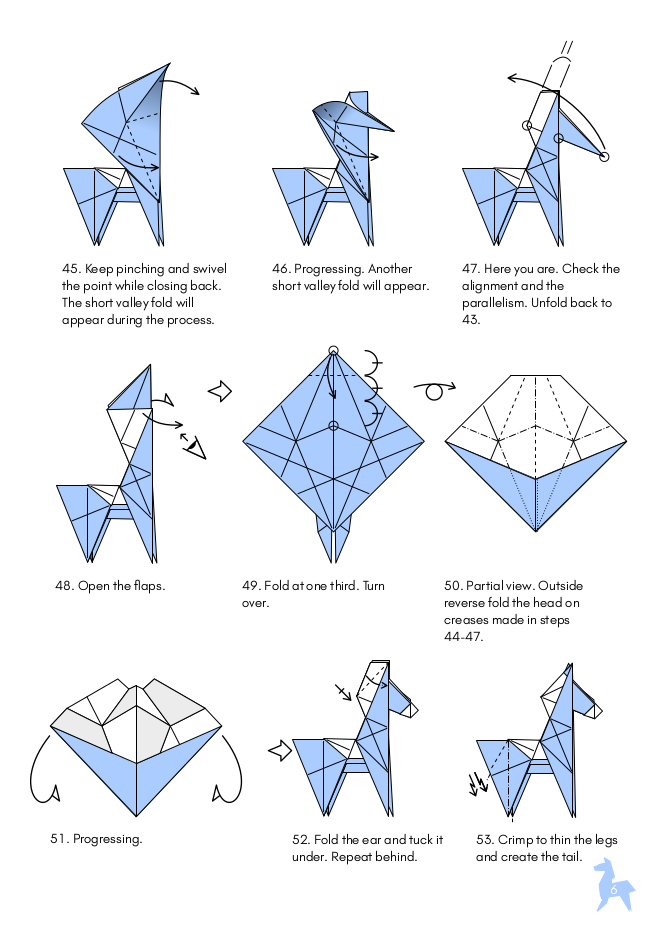 45. Keep pinching and swivel the point while closing back. The short valley fold will appear during the process.

46. Progressing. Another short valley fold will appear.

47. Here you are. Check the alignment and the parallelism. Unfold back to 43.

48. Open the flaps.

49. Fold at one third. Turn over.

50. Partial view. Outside reverse fold the head on creases made in steps 44-47.

51. Progressing.

52. Fold the ear and tuck it under. Repeat behind.

53. Crimp to thin the legs and create the tail.

6